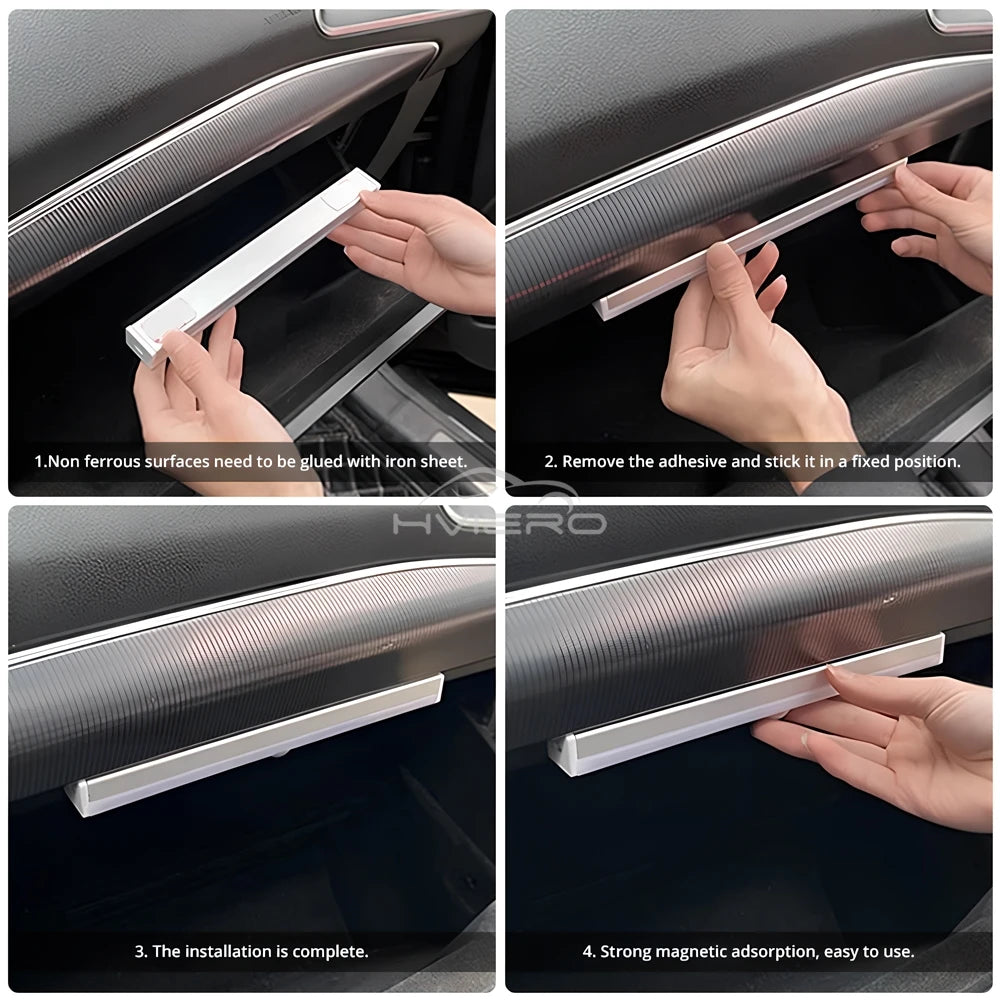 1.Non ferrous surfaces need to be glued with iron sheet.

2. Remove the adhesive and stick it in a fixed position.

HVIERO

3. The installation is complete.

4. Strong magnetic adsorption, easy to use.