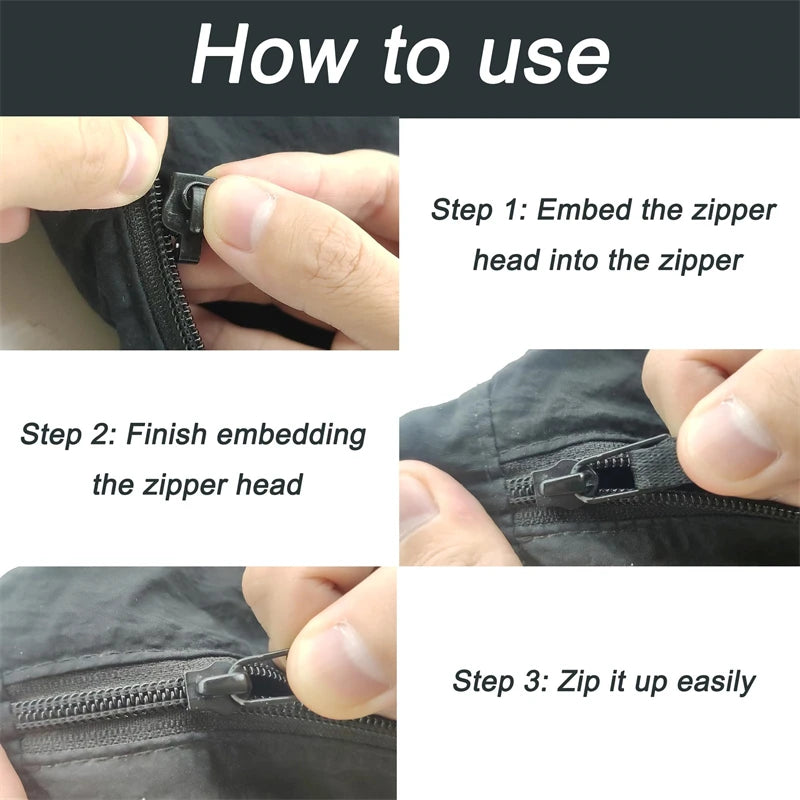 How to use

Step 1: Embed the zipper head into the zipper

Step 2: Finish embedding the zipper head

Step 3: Zip it up easily