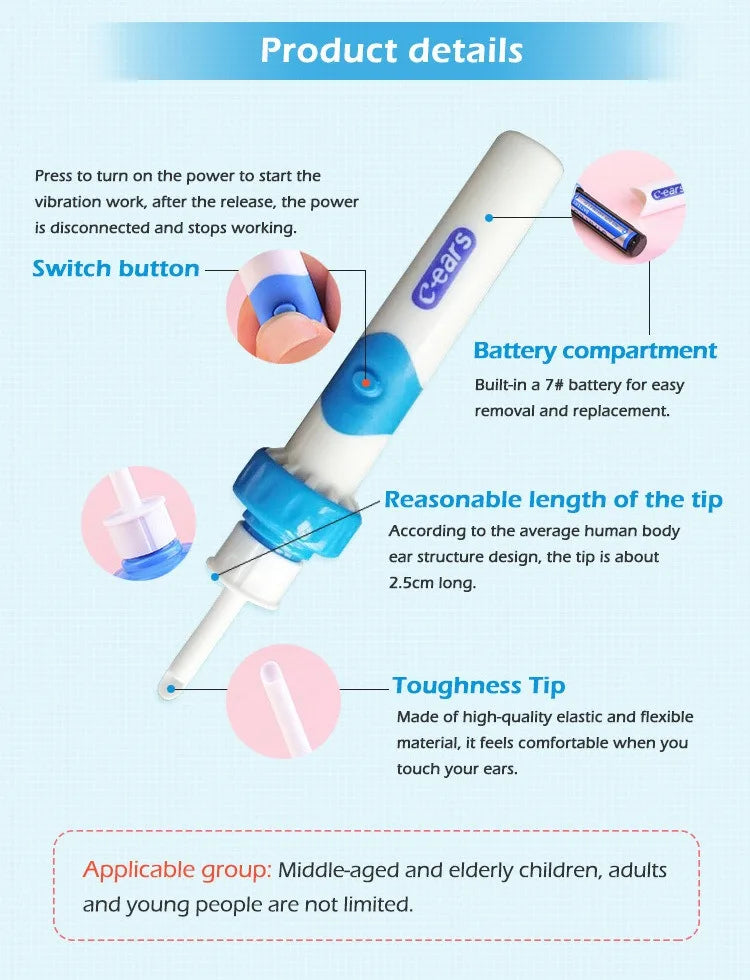 Product details

Press to turn on the power to start the vibration work, after the release, the power is disconnected and stops working.

Switch button

c-ears

c-ears

Battery compartment

Built-in a 7# battery for easy removal and replacement.

Reasonable length of the tip

According to the average human body ear structure design, the tip is about 2.5cm long.

Toughness Tip

Made of high-quality elastic and flexible material, it feels comfortable when you touch your ears.

Applicable group: Middle-aged and elderly children, adults and young people are not limited.