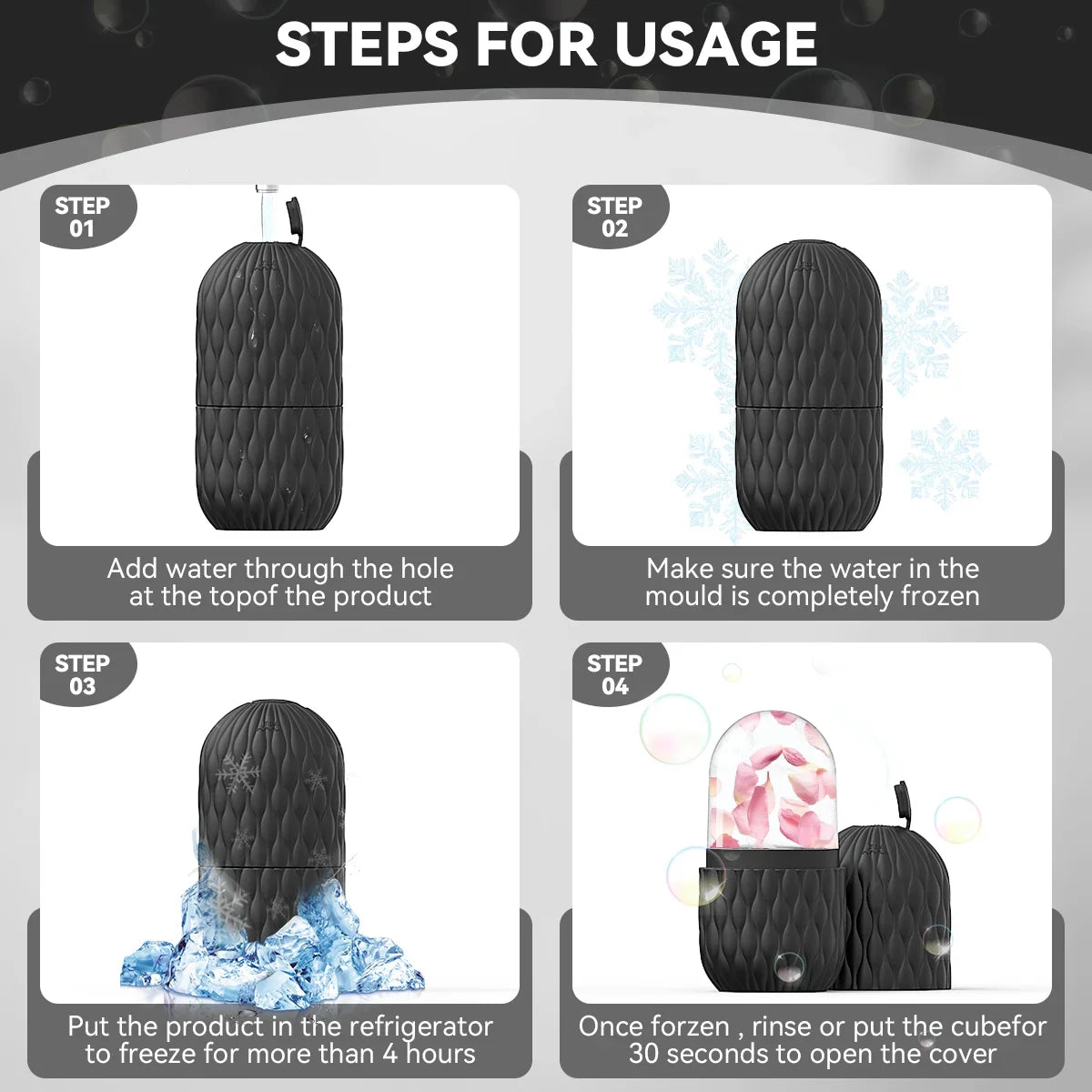 STEPS FOR USAGE

STEP 01

Add water through the hole at the topof the product

STEP 02

Make sure the water in the mould is completely frozen

STEP 03

Put the product in the refrigerator to freeze for more than 4 hours

STEP 04

Once forzen , rinse or put the cubefor 30 seconds to open the cover