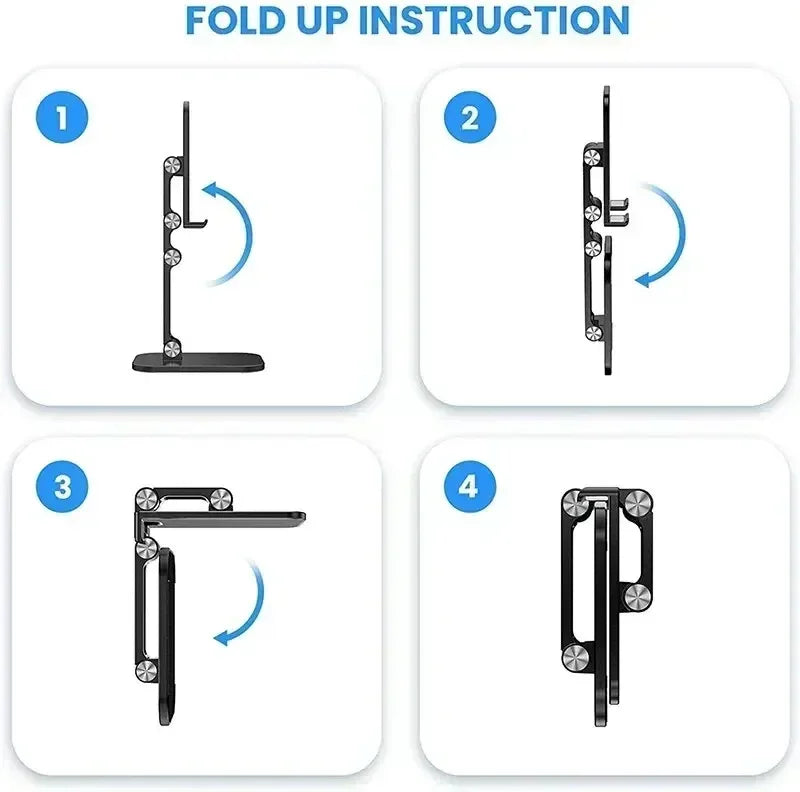 FOLD UP INSTRUCTION

1

2

3

4