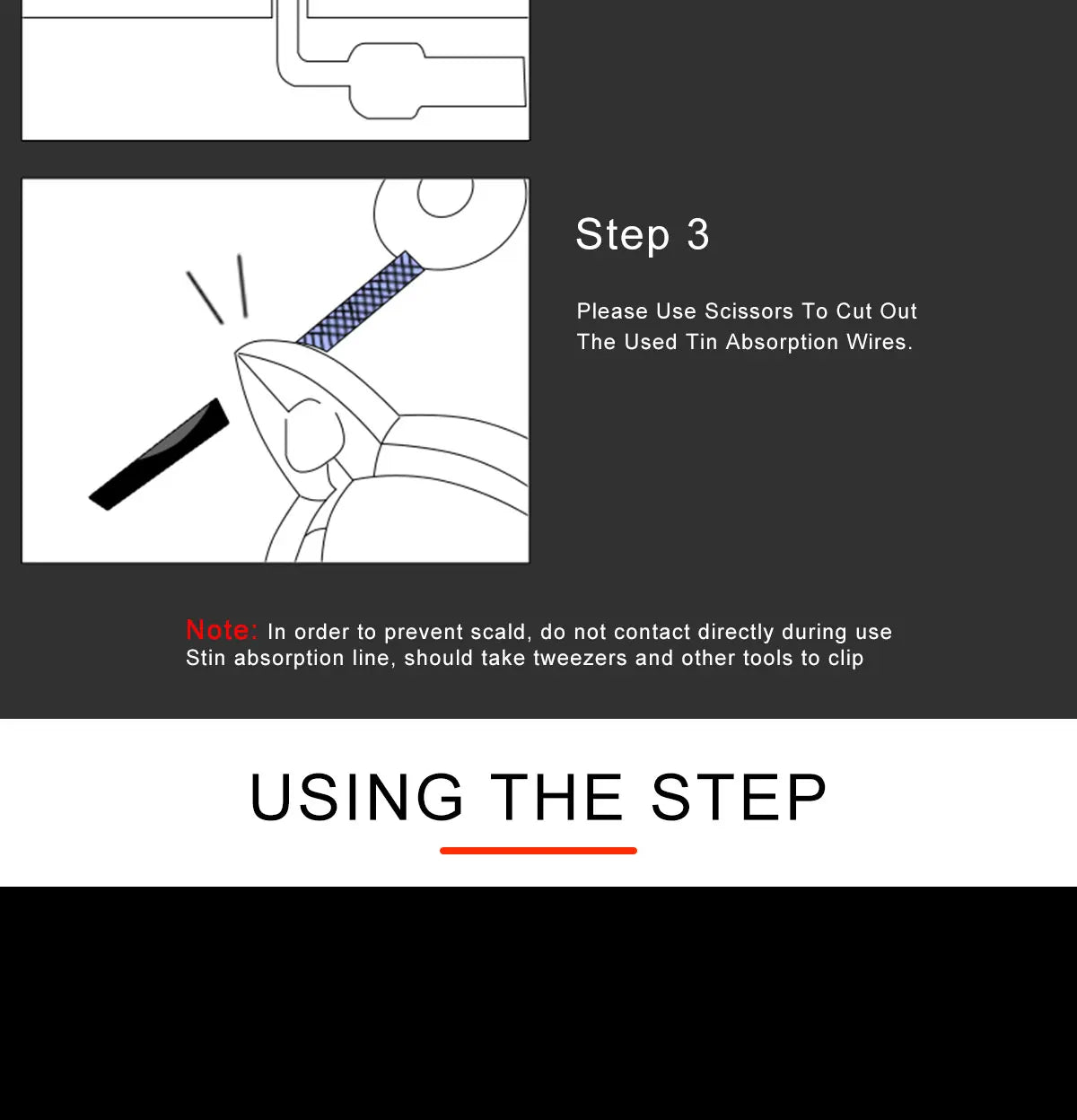 Step 3

Please Use Scissors To Cut Out The Used Tin Absorption Wires.

Note: In order to prevent scald, do not contact directly during use Stin absorption line, should take tweezers and other tools to clip

USING THE STEP