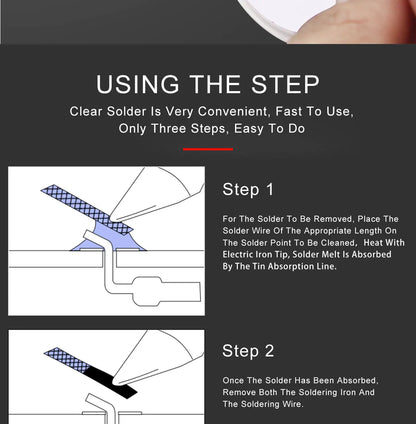 USING THE STEP

Clear Solder Is Very Convenient, Fast To Use, Only Three Steps, Easy To Do

Step 1

For The Solder To Be Removed, Place The Solder Wire Of The Appropriate Length On The Solder Point To Be Cleaned, Heat With Electric Iron Tip, Solder Melt Is Absorbed By The Tin Absorption Line.

Step 2

Once The Solder Has Been Absorbed, Remove Both The Soldering Iron And The Soldering Wire.