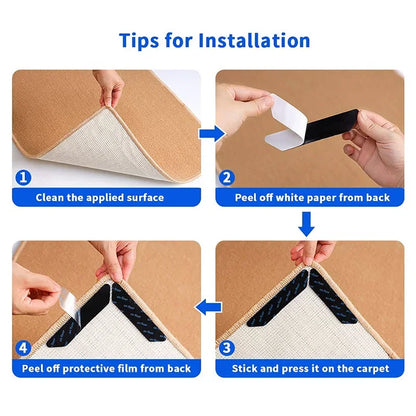 Tips for Installation

1
Clean the applied surface

2
Peel off white paper from back

3
Stick and press it on the carpet

4
Peel off protective film from back