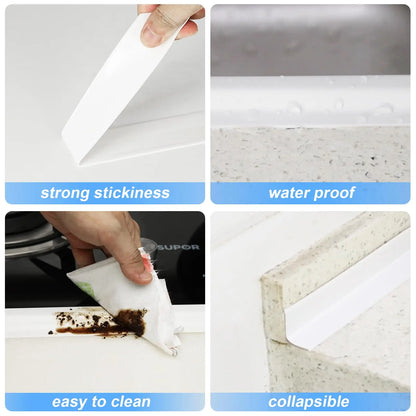 strong stickiness

water proof

SUPOR

easy to clean

collapsible