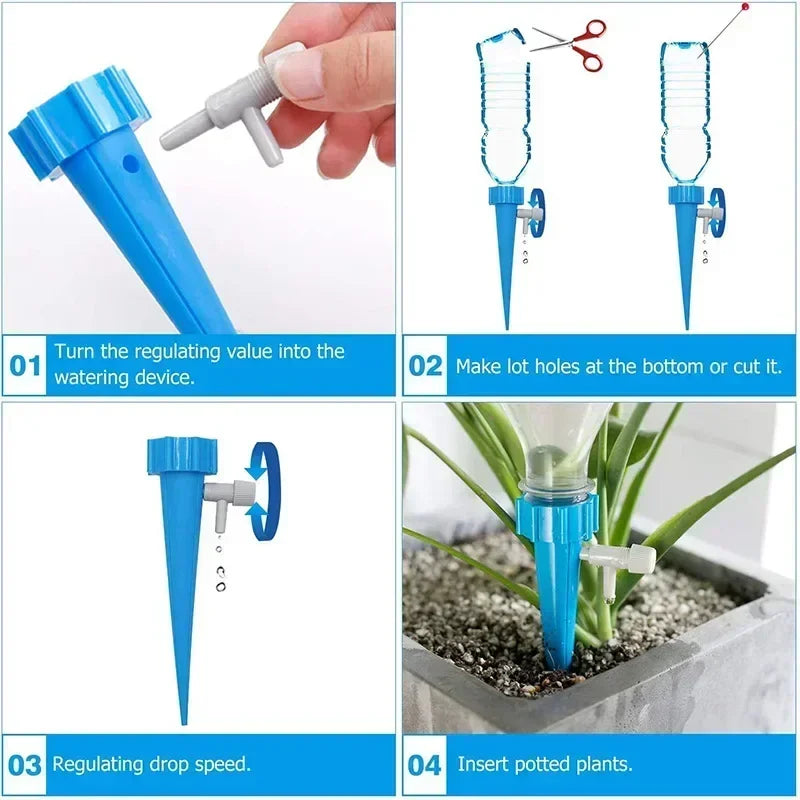 01 Turn the regulating value into the watering device.

02 Make lot holes at the bottom or cut it.

03 Regulating drop speed.

04 Insert potted plants.