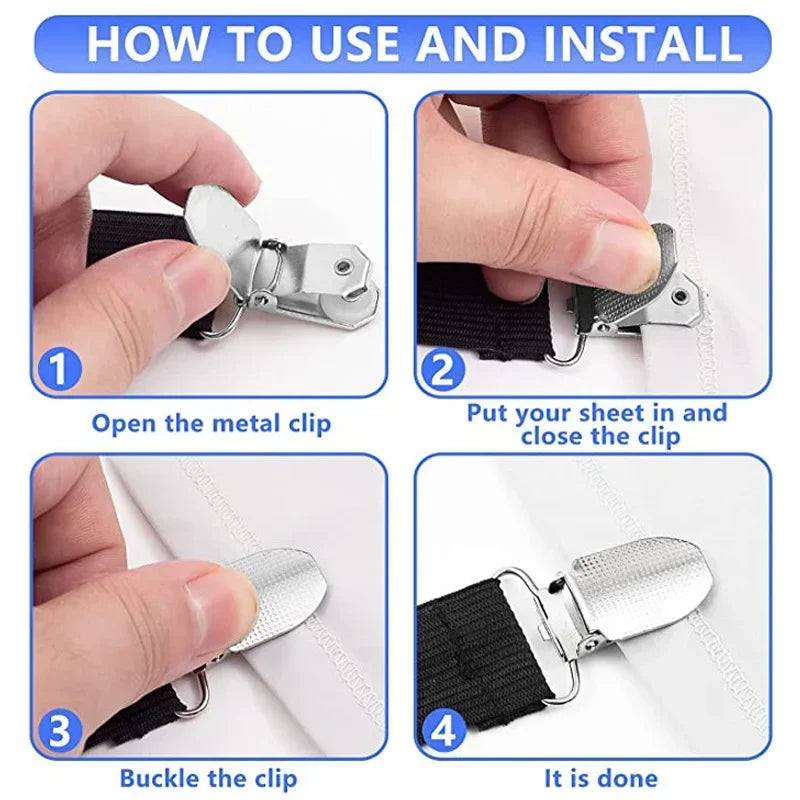 HOW TO USE AND INSTALL

1

Open the metal clip

2

Put your sheet in and close the clip

3

Buckle the clip

4

It is done