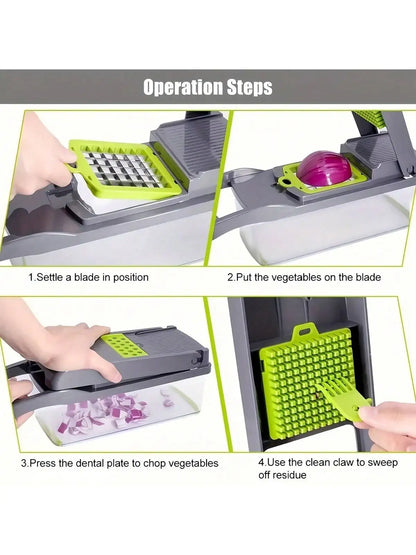 Operation Steps

1.Settle a blade in position

2.Put the vegetables on the blade

3.Press the dental plate to chop vegetables

4.Use the clean claw to sweep off residue