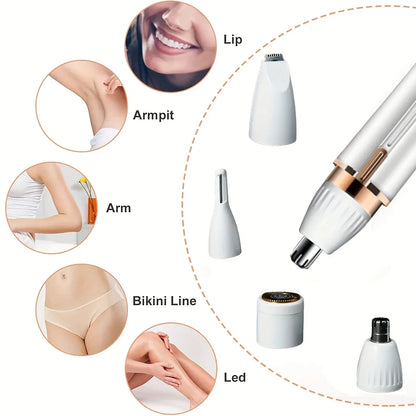 Lip

Armpit

Arm

Bikini Line

Led