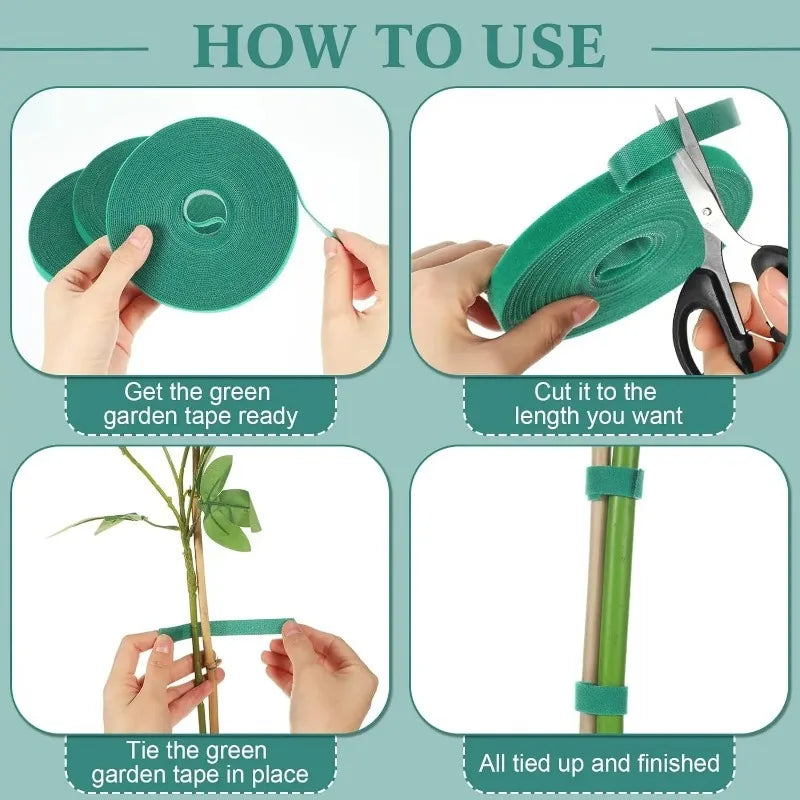 HOW TO USE

Get the green garden tape ready

Cut it to the length you want

Tie the green garden tape in place

All tied up and finished