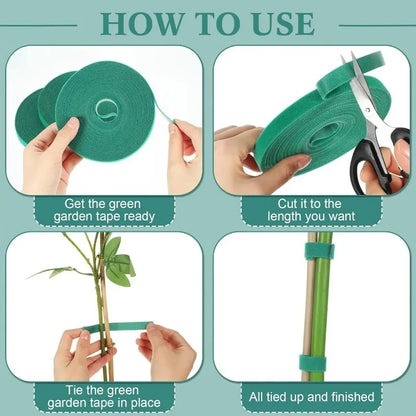 HOW TO USE

Get the green garden tape ready

Cut it to the length you want

Tie the green garden tape in place

All tied up and finished