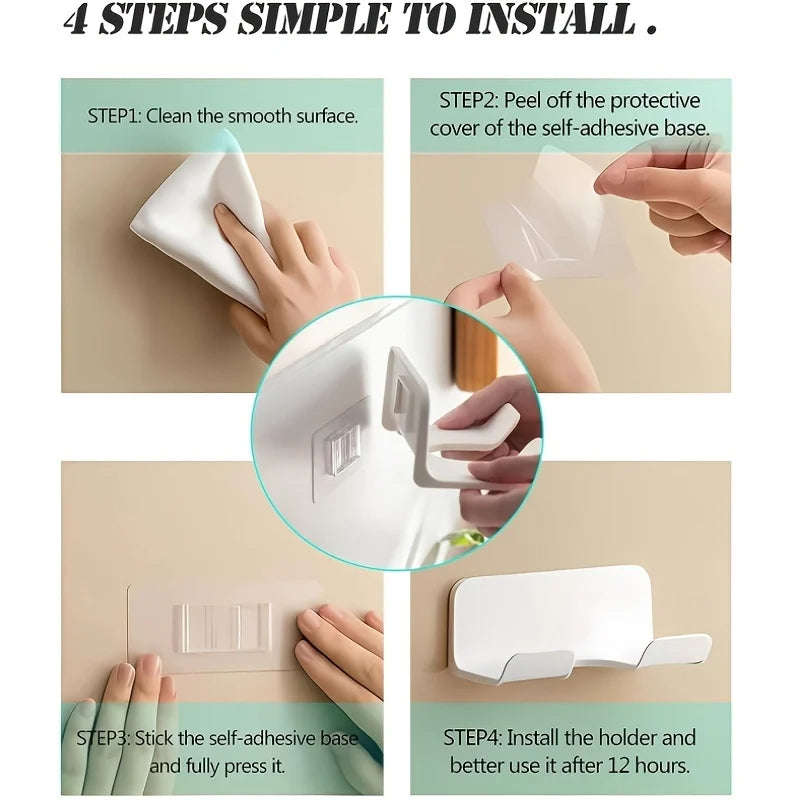 4 STEPS SIMPLE TO INSTALL .

STEP1: Clean the smooth surface.

STEP2: Peel off the protective cover of the self-adhesive base.

STEP3: Stick the self-adhesive base and fully press it.

STEP4: Install the holder and better use it after 12 hours.