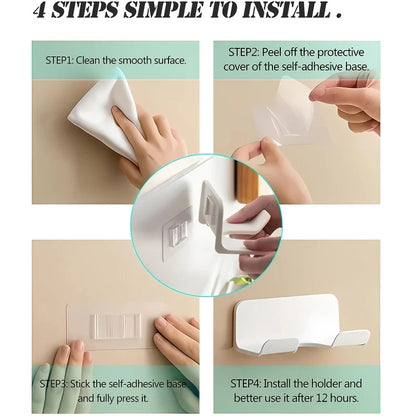 4 STEPS SIMPLE TO INSTALL .

STEP1: Clean the smooth surface.

STEP2: Peel off the protective cover of the self-adhesive base.

STEP3: Stick the self-adhesive base and fully press it.

STEP4: Install the holder and better use it after 12 hours.