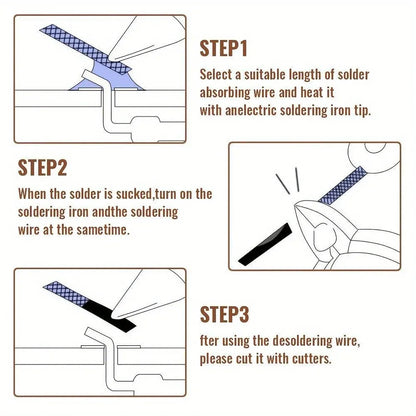 STEP1

Select a suitable length of solder absorbing wire and heat it with anelectric soldering iron tip.

STEP2

When the solder is sucked,turn on the soldering iron andthe soldering wire at the sametime.

STEP3

fter using the desoldering wire, please cut it with cutters.