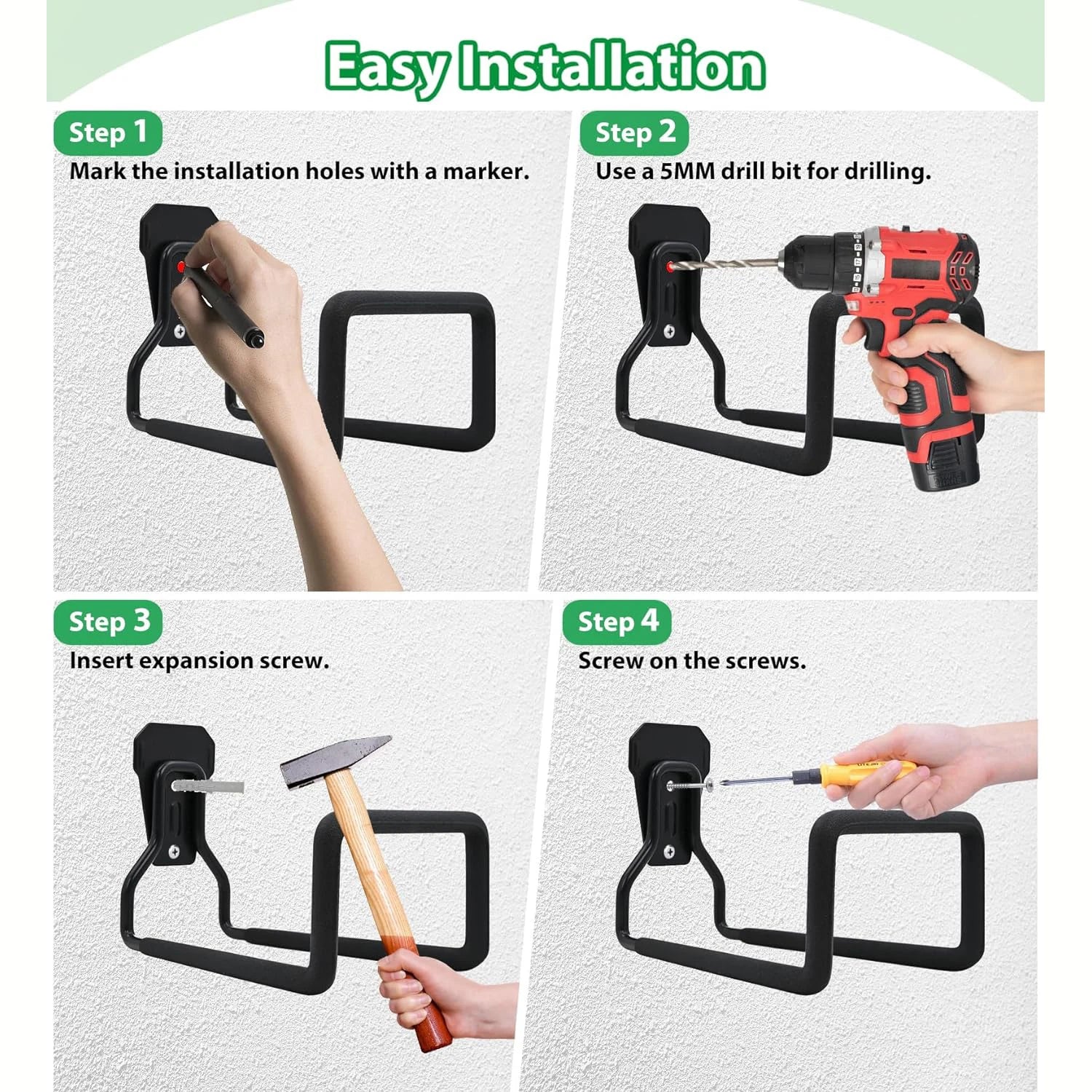 Easy Installation

Step 1
Mark the installation holes with a marker.

Step 2
Use a 5MM drill bit for drilling.

Step 3
Insert expansion screw.

Step 4
Screw on the screws.