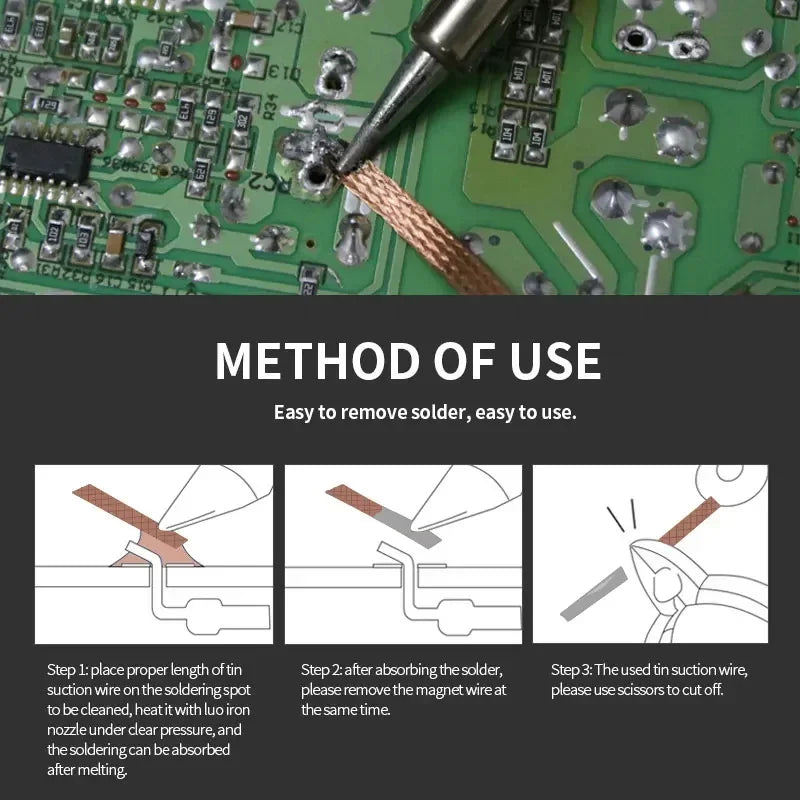 METHOD OF USE

Easy to remove solder, easy to use.

Step 1: place proper length of tin suction wire on the soldering spot to be cleaned, heat it with luo iron nozzle under clear pressure, and the soldering can be absorbed after melting.

Step 2: after absorbing the solder, please remove the magnet wire at the same time.

Step 3: The used tin suction wire, please use scissors to cut off.