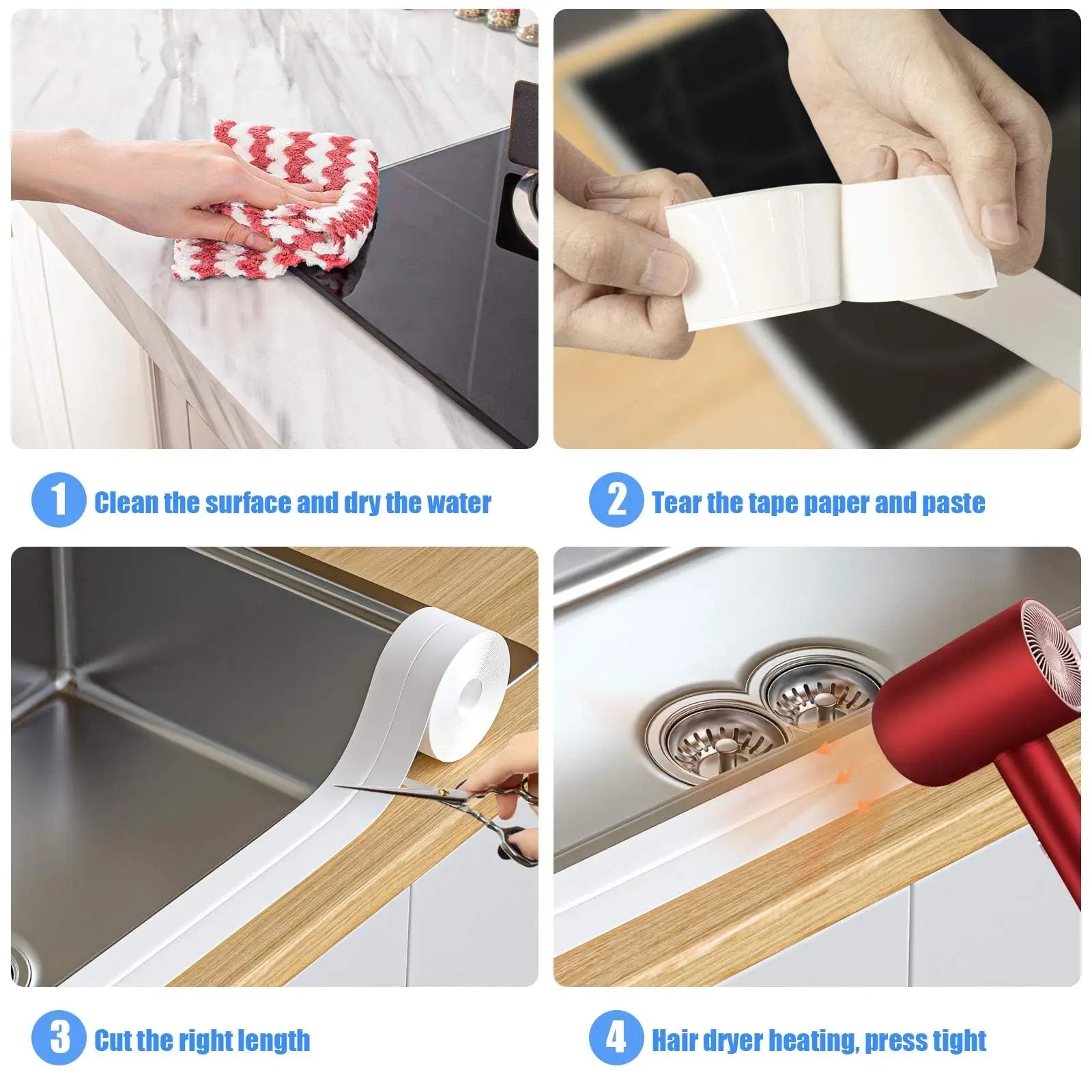 1 Clean the surface and dry the water

2 Tear the tape paper and paste

3 Cut the right length

4 Hair dryer heating, press tight