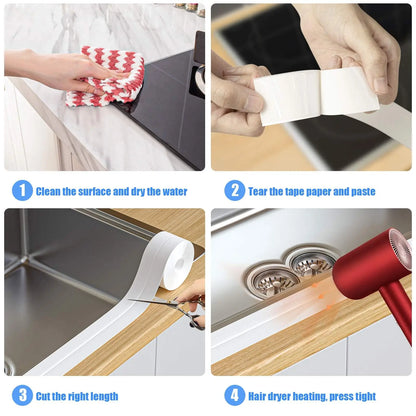 1 Clean the surface and dry the water

2 Tear the tape paper and paste

3 Cut the right length

4 Hair dryer heating, press tight