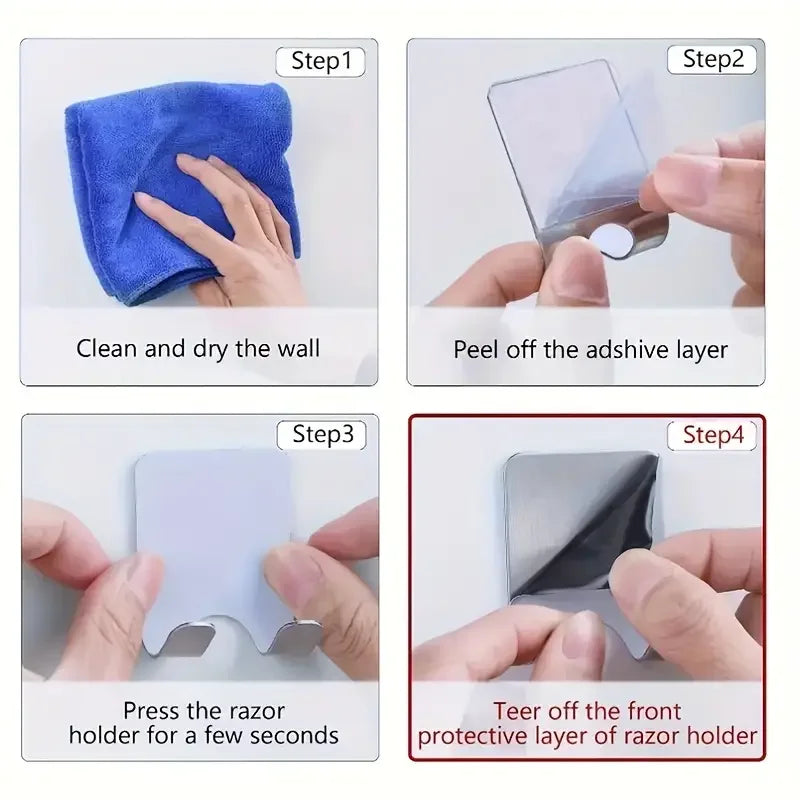 Step1

Clean and dry the wall

Step2

Peel off the adshive layer

Step3

Press the razor holder for a few seconds

Step4

Teer off the front protective layer of razor holder