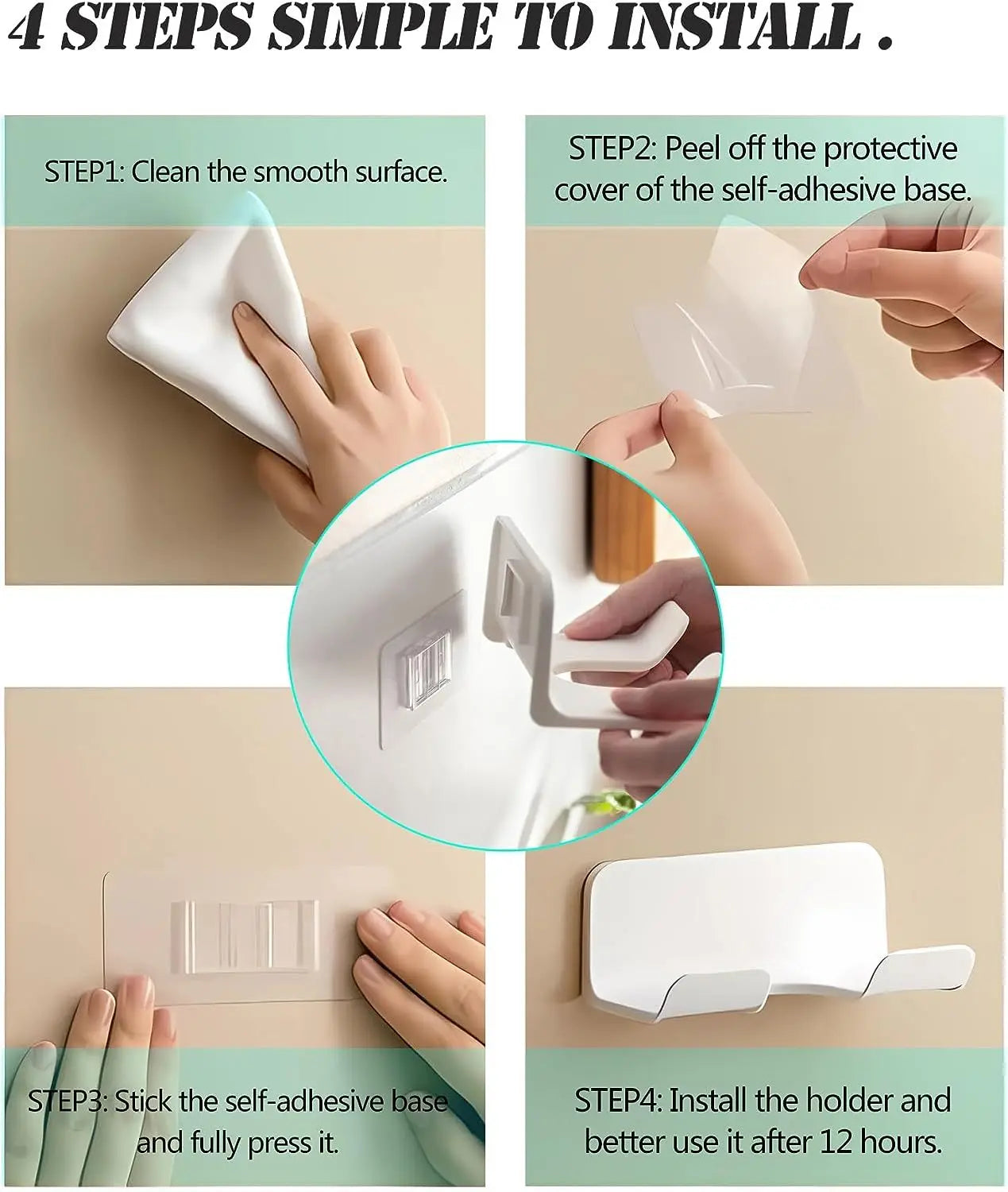 4 STEPS SIMPLE TO INSTALL .

STEP1: Clean the smooth surface.

STEP2: Peel off the protective cover of the self-adhesive base.

STEP3: Stick the self-adhesive base and fully press it.

STEP4: Install the holder and better use it after 12 hours.