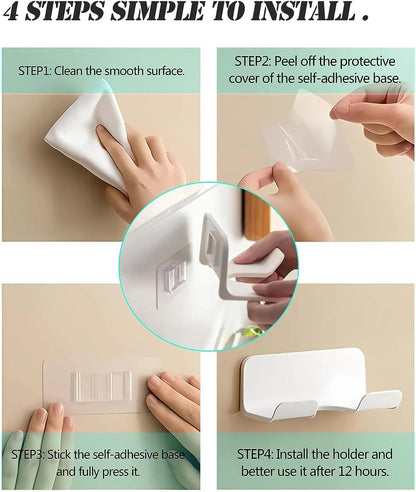 4 STEPS SIMPLE TO INSTALL .

STEP1: Clean the smooth surface.

STEP2: Peel off the protective cover of the self-adhesive base.

STEP3: Stick the self-adhesive base and fully press it.

STEP4: Install the holder and better use it after 12 hours.