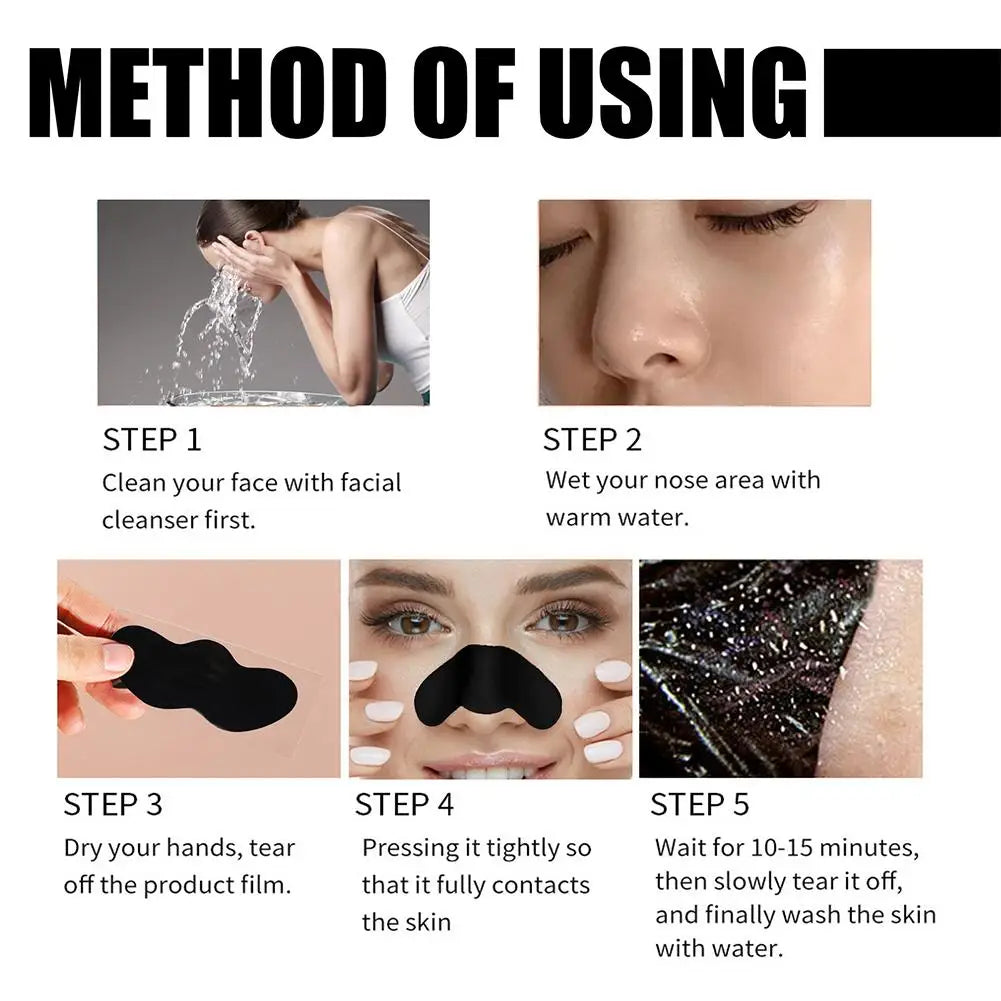 METHOD OF USING

STEP 1
Clean your face with facial cleanser first.

STEP 2
Wet your nose area with warm water.

STEP 3
Dry your hands, tear off the product film.

STEP 4
Pressing it tightly so that it fully contacts the skin

STEP 5
Wait for 10-15 minutes, then slowly tear it off, and finally wash the skin with water.