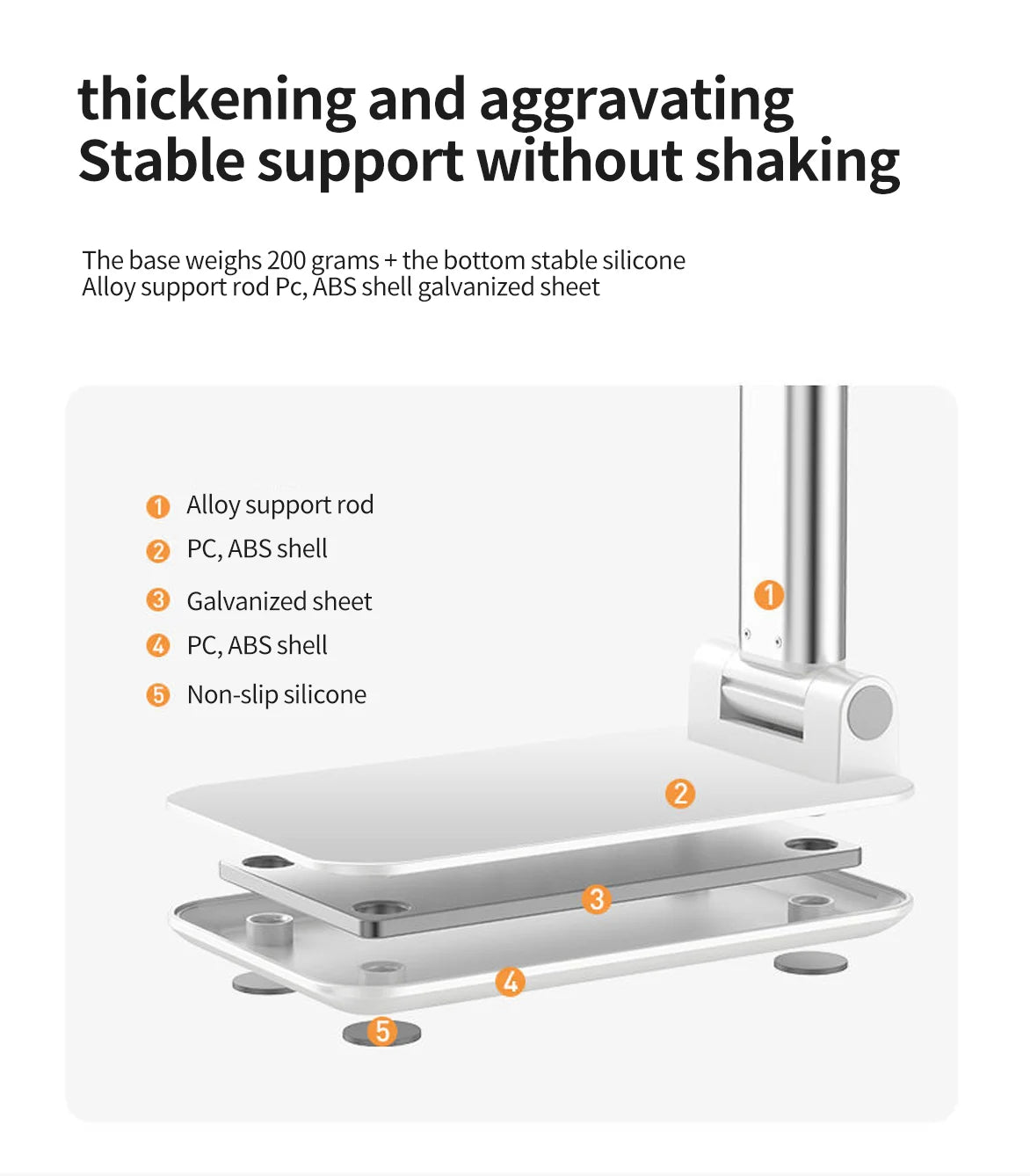 thickening and aggravating
Stable support without shaking

The base weighs 200 grams + the bottom stable silicone
Alloy support rod Pc, ABS shell galvanized sheet

1 Alloy support rod
2 PC, ABS shell
3 Galvanized sheet
4 PC, ABS shell
5 Non-slip silicone

1
2
3
4
5