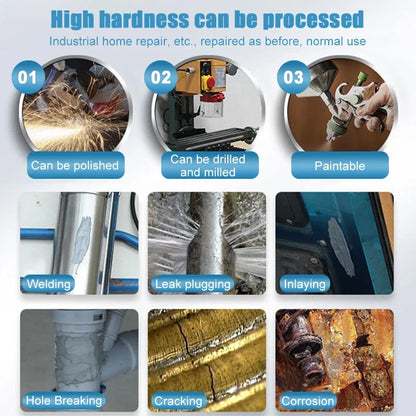 High hardness can be processed

Industrial home repair, etc., repaired as before, normal use

01

Can be polished

02

Can be drilled and milled

03

Paintable

Welding

Leak plugging

Inlaying

Hole Breaking

Cracking

Corrosion