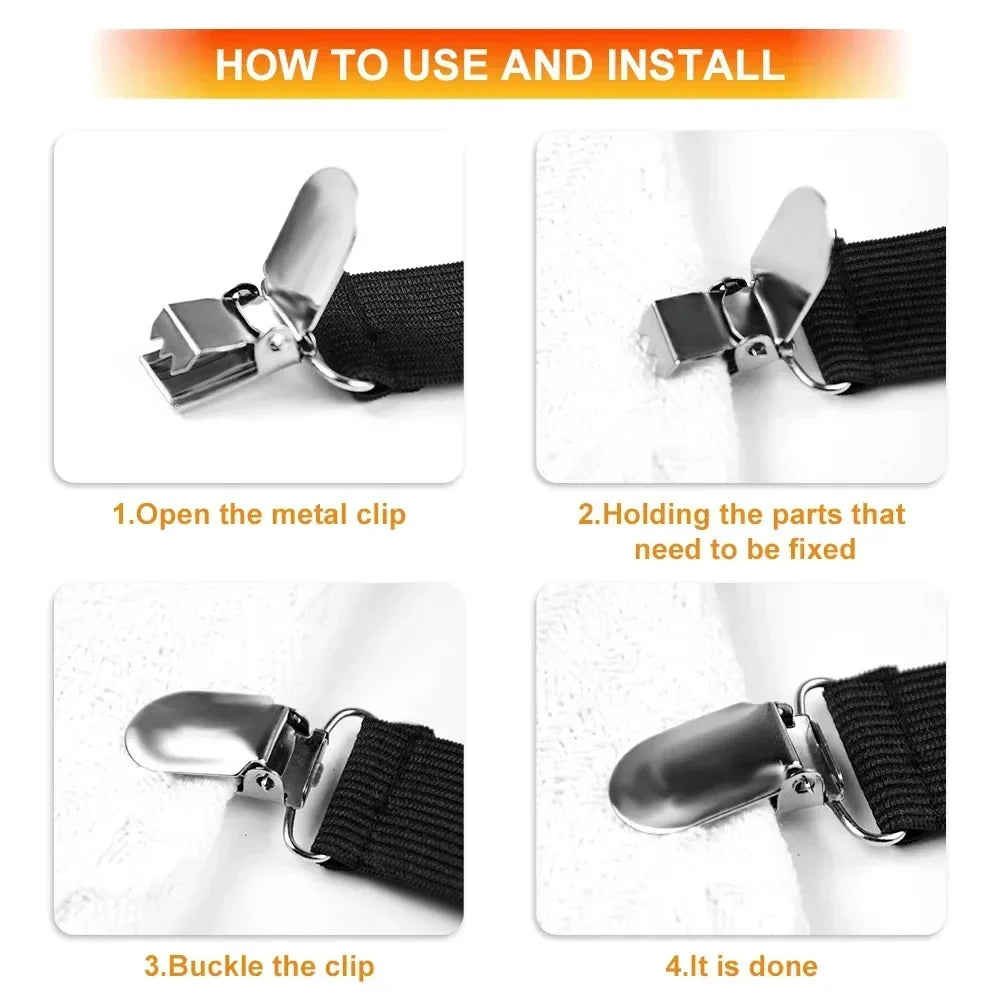 HOW TO USE AND INSTALL

1.Open the metal clip

2.Holding the parts that need to be fixed

3.Buckle the clip

4.It is done