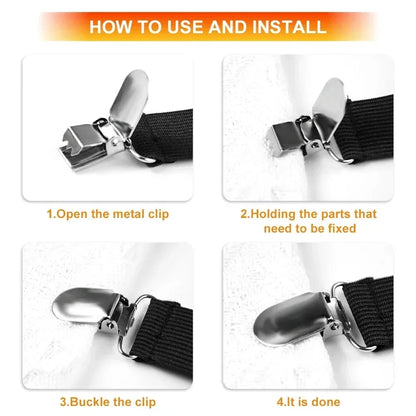 HOW TO USE AND INSTALL

1.Open the metal clip

2.Holding the parts that need to be fixed

3.Buckle the clip

4.It is done