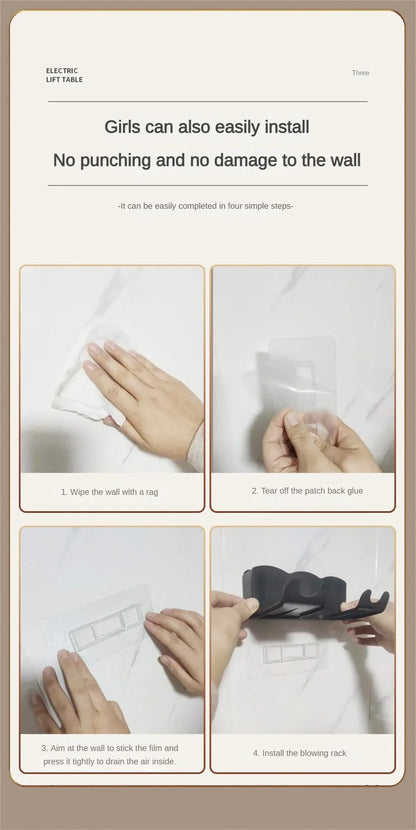 ELECTRIC
LIFT TABLE

Three

Girls can also easily install

No punching and no damage to the wall

-It can be easily completed in four simple steps-

1. Wipe the wall with a rag

2. Tear off the patch back glue

3. Aim at the wall to stick the film and press it tightly to drain the air inside.

4. Install the blowing rack